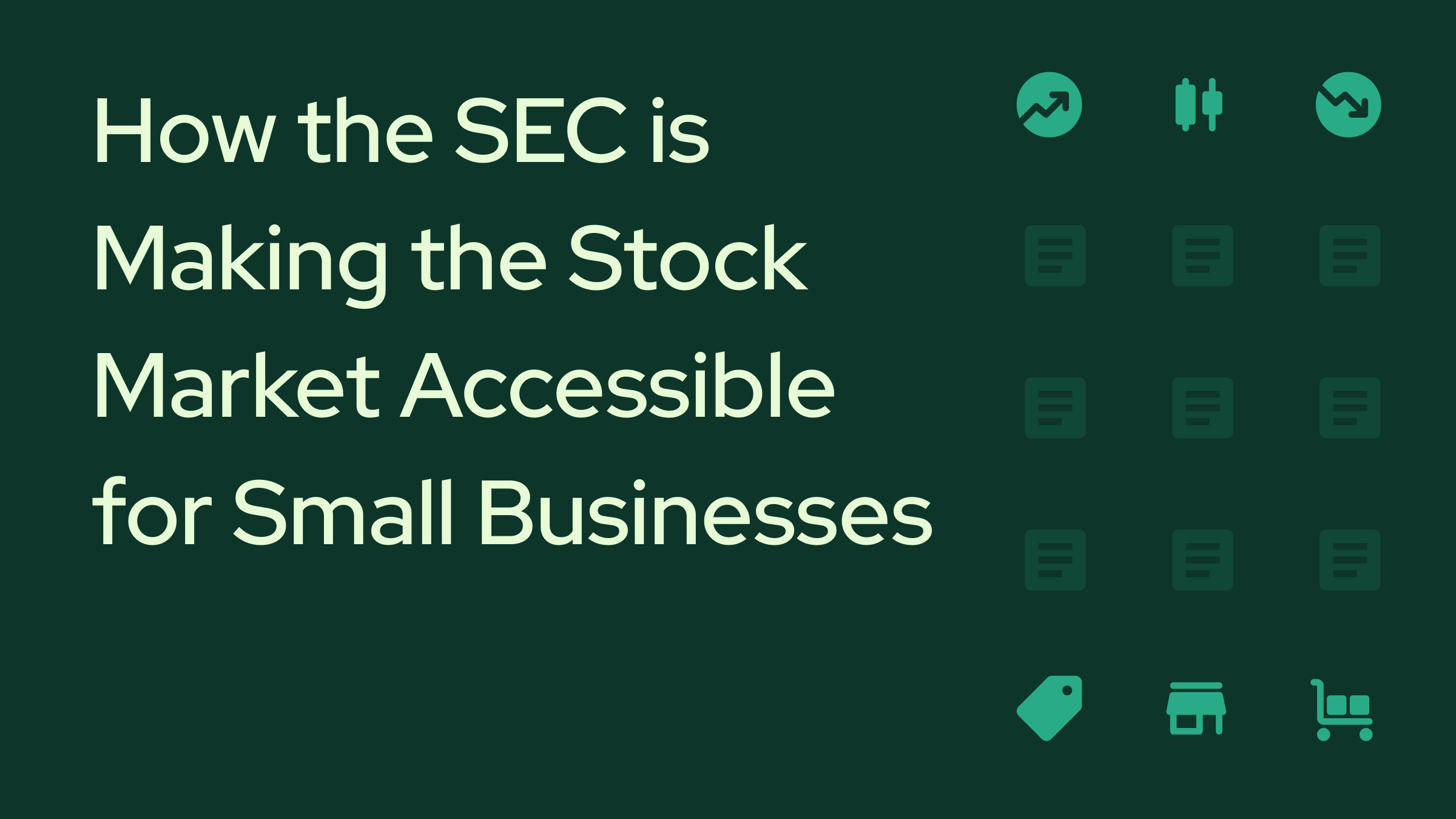 How the SEC is Making the Stock Market Accessible for Small Businesses