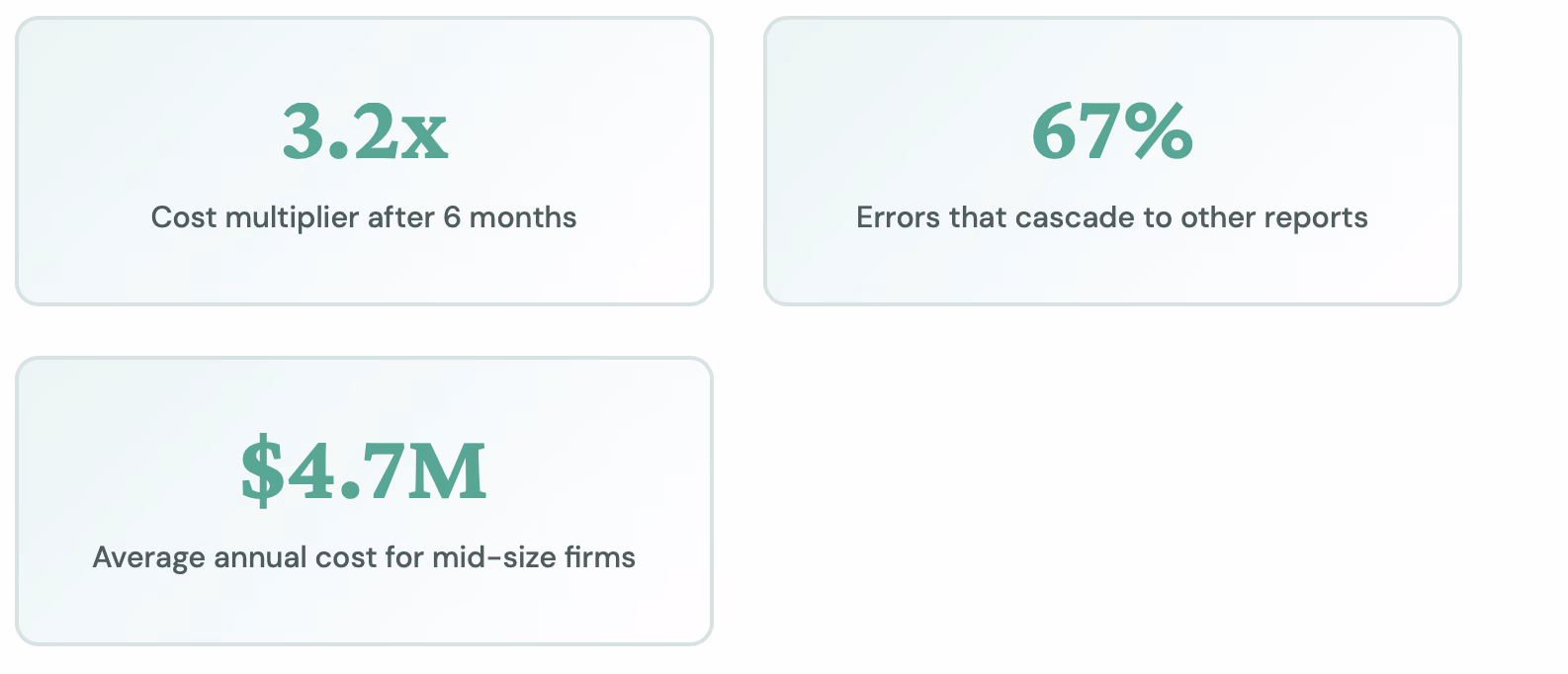 3.2x

Cost multiplier after 6 months

67%

Errors that cascade to other reports

$4.7M

Average annual cost for mid-size firms